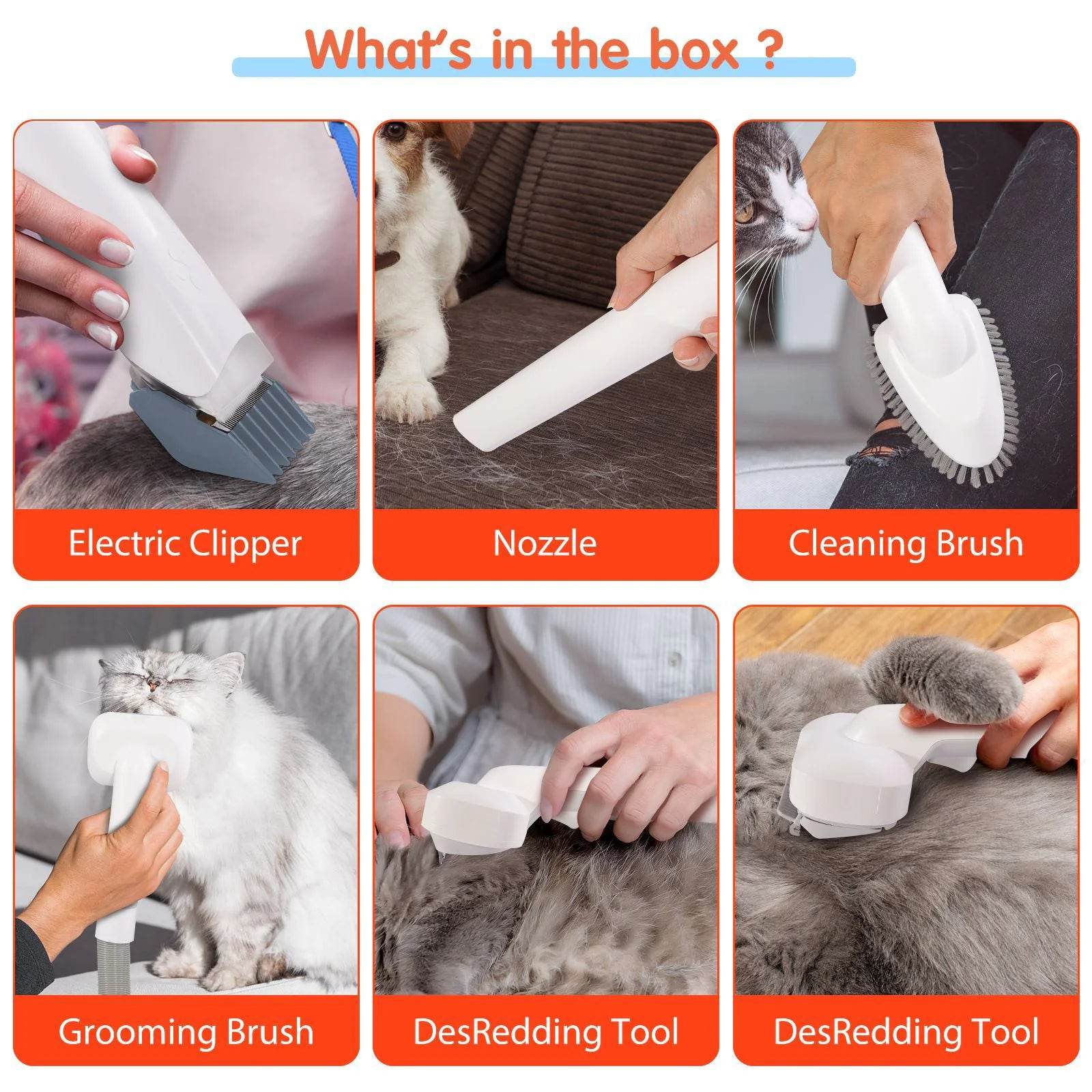 What's in the box ?

Electric Clipper

Nozzle

Cleaning Brush

Grooming Brush

DesRedding Tool

DesRedding Tool