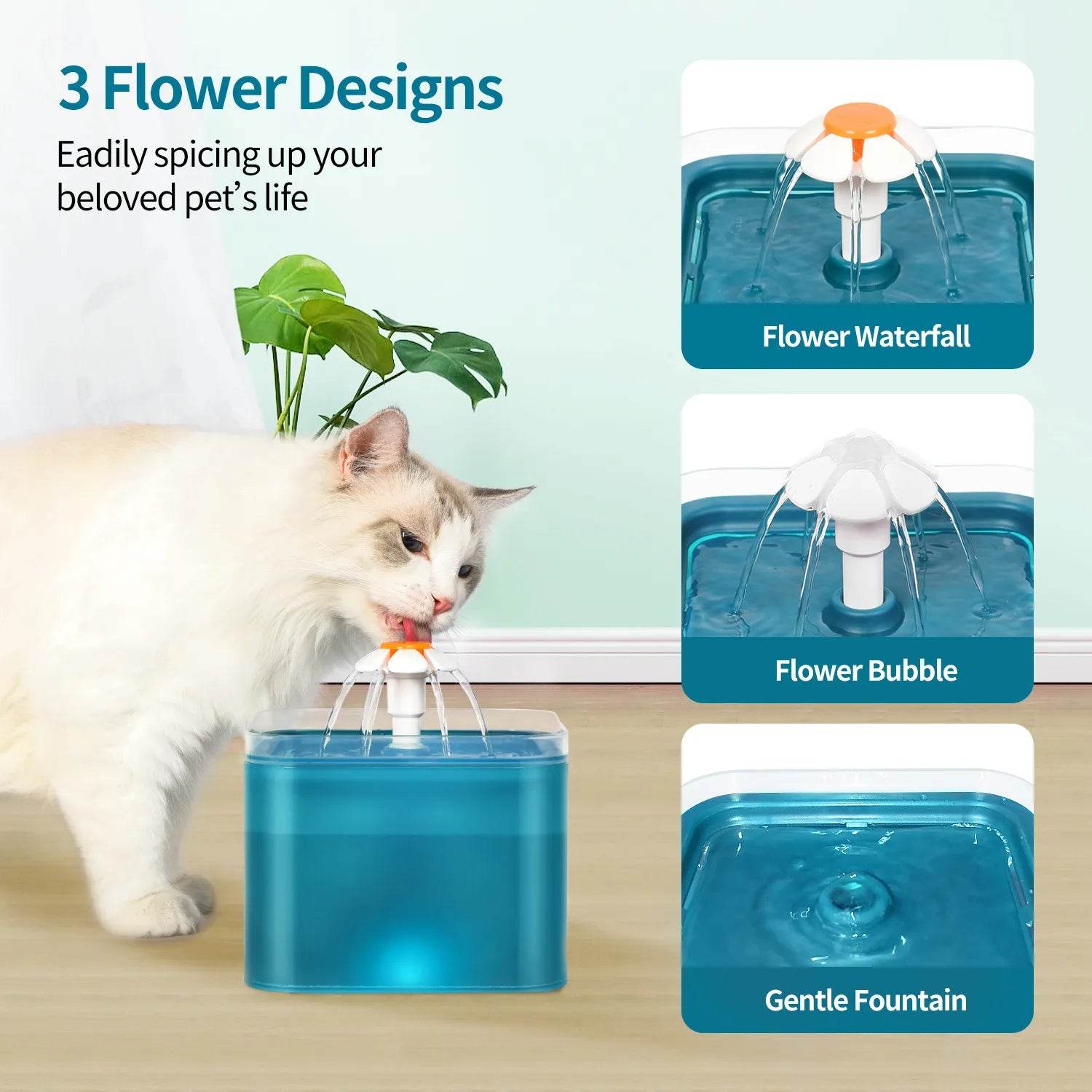 3 Flower Designs

Eadily spicing up your beloved pet's life

Flower Waterfall

Flower Bubble

Gentle Fountain